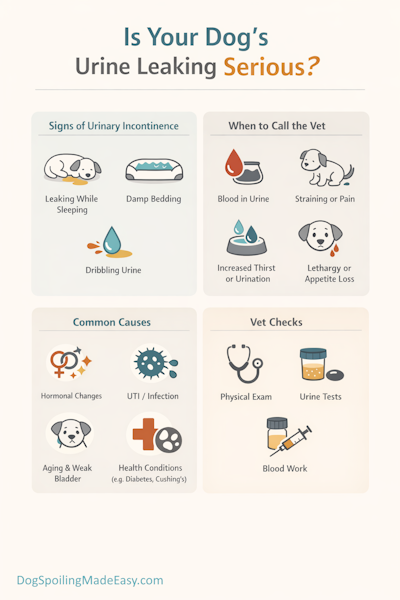 Is Your Dog's
Urine Leaking Serious?

Signs of Urinary Incontinence

Leaking While Sleeping

Damp Bedding

Dribbling Urine

When to Call the Vet

Blood in Urine

Straining or Pain

Increased Thirst or Urination

Lethargy or Appetite Loss

Common Causes

Hormonal Changes

UTI / Infection

Aging & Weak Bladder

Health Conditions (e.g. Diabetes, Cushing's)

Vet Checks

Physical Exam

Urine Tests

Blood Work

DogSpoilingMadeEasy.com